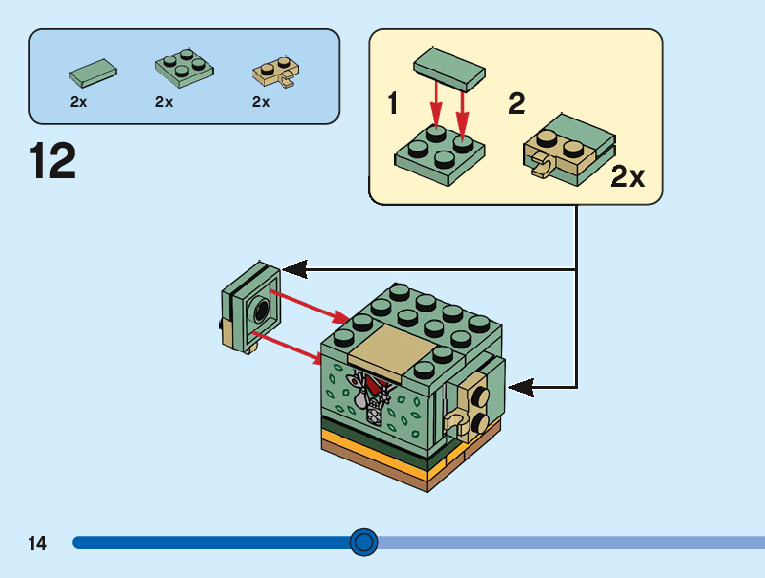 2x
2x
2x

12

1
2
2x

14