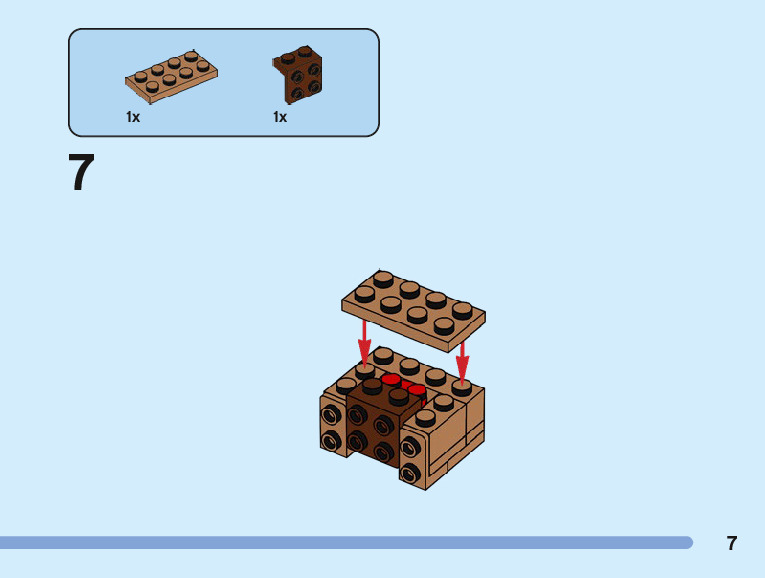 1x

1x

7

7