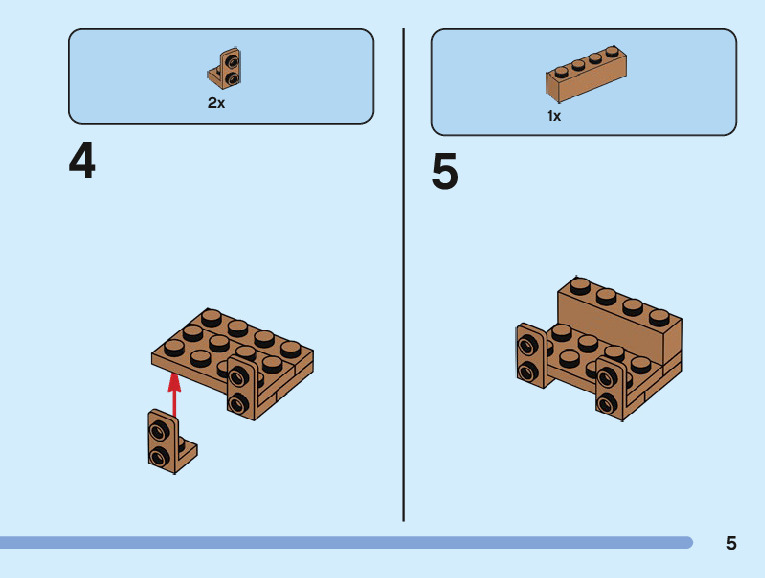 2x

4

1x

5

5