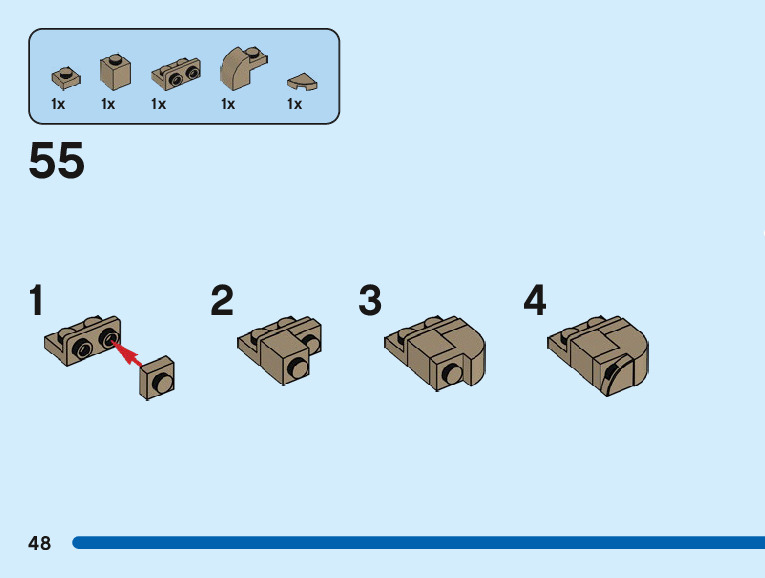 1x 1x 1x 1x 1x

55

1

2

3

4

48