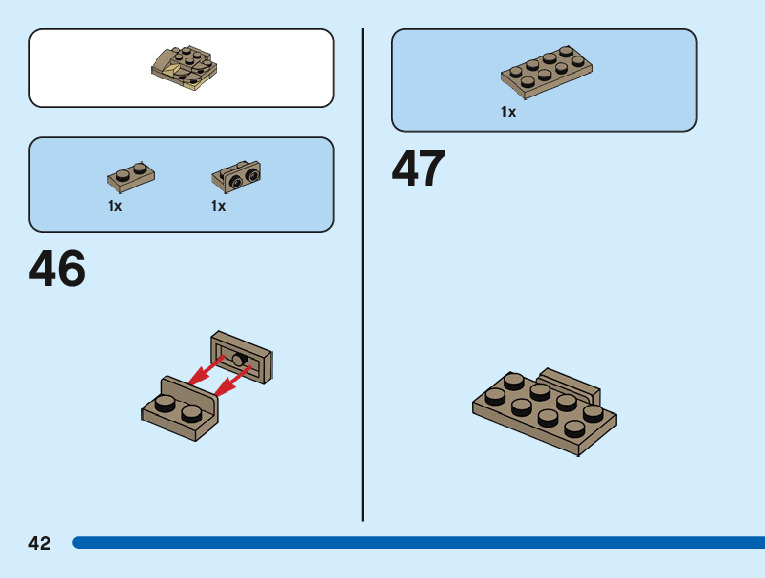 1x

1x

46

1x

47

42