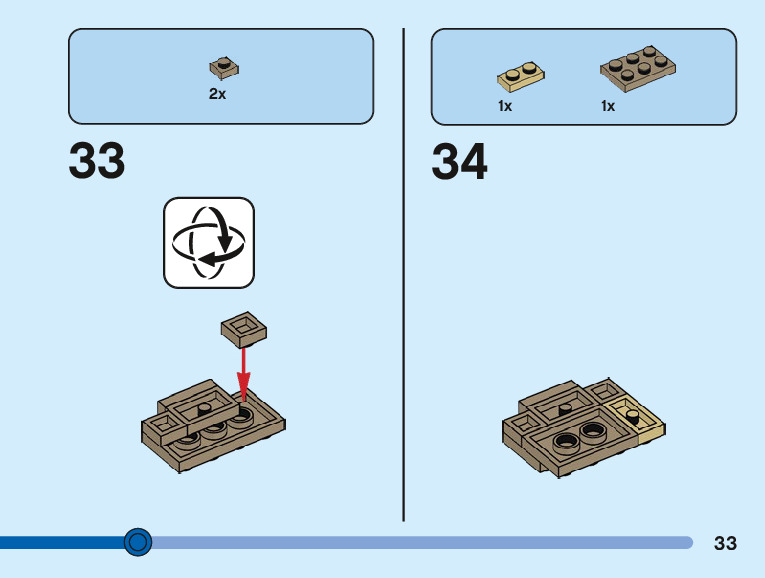 2x

33

1x

1x

34

33