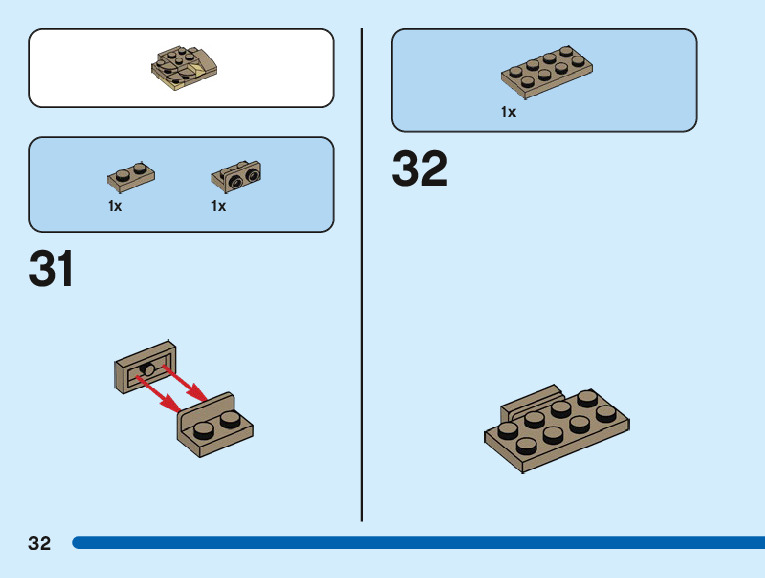 1x 1x

31

1x

32

32