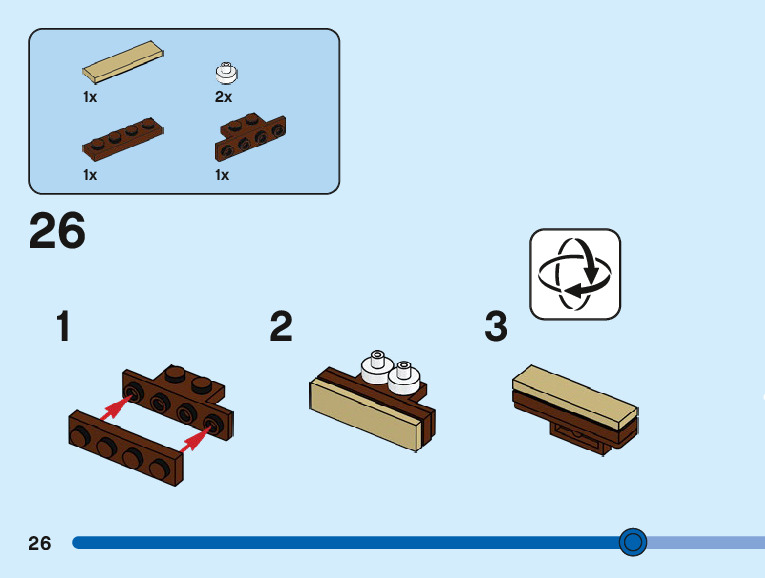 1x
2x
1x
1x

26

1

2

3

26