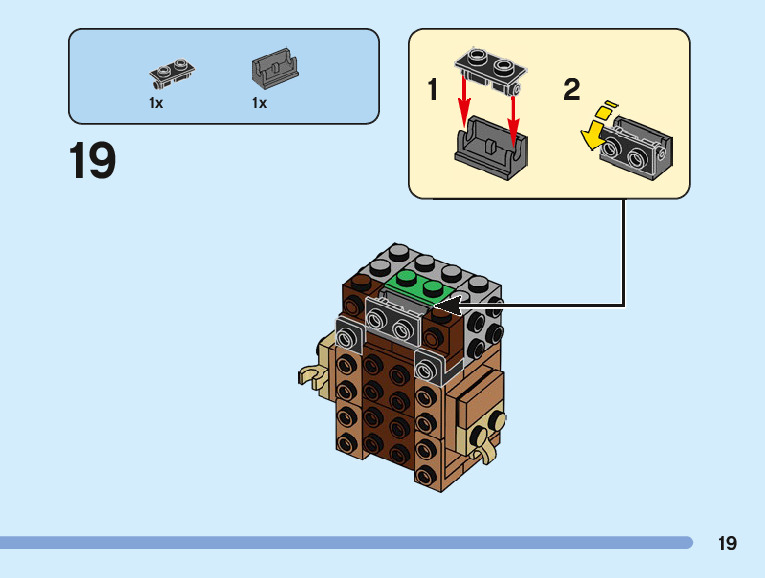 1x 1x

19

1 2

19