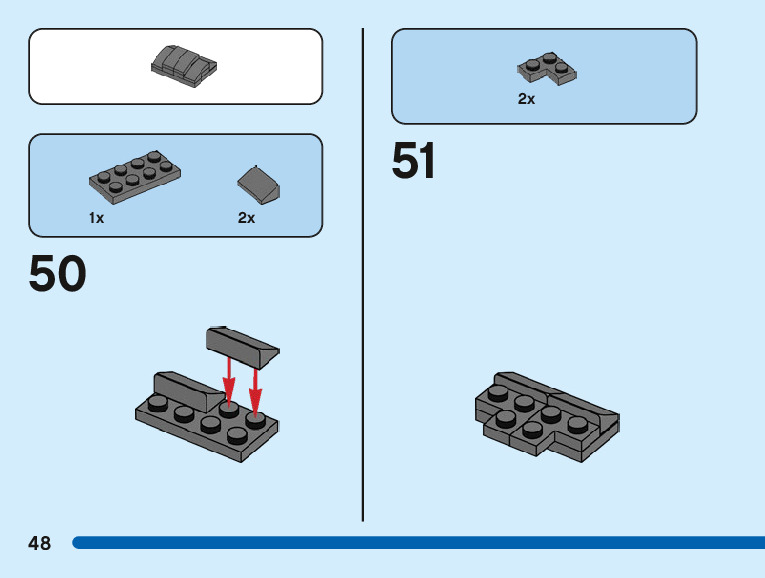 1x

2x

50

2x

51

48