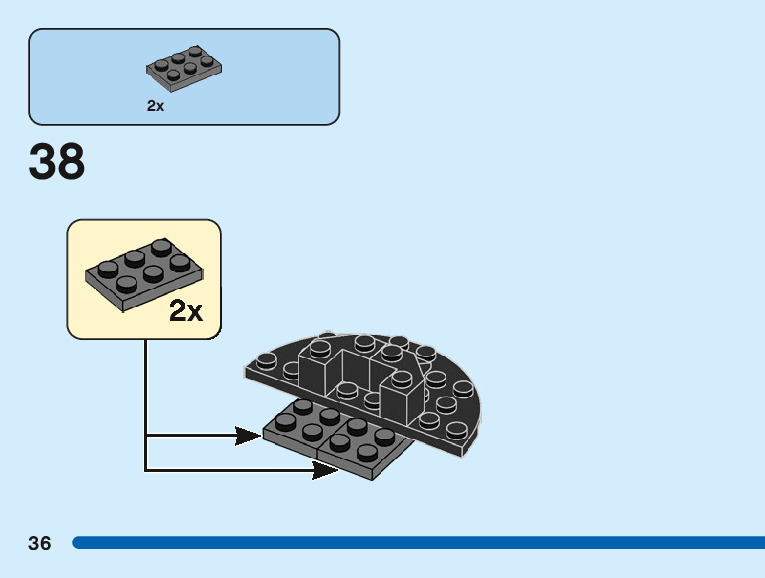 2x

38

2x

36