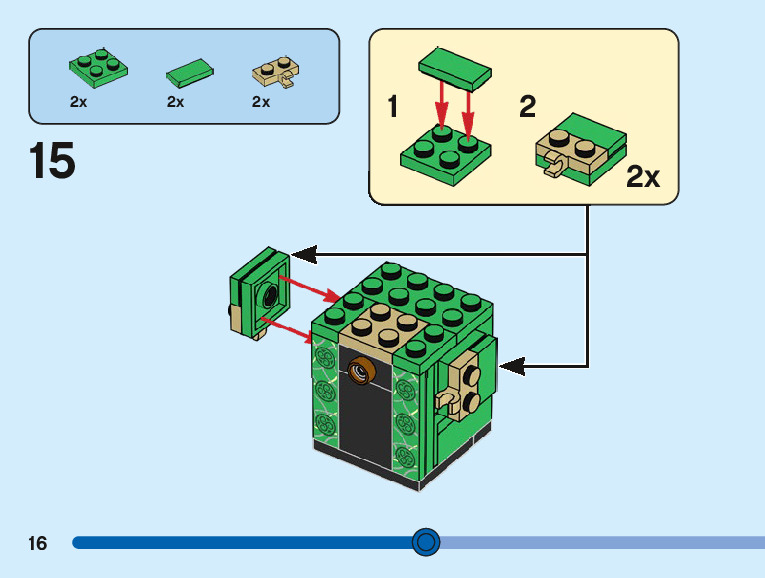 2x
2x
2x

15

1
2
2x

16