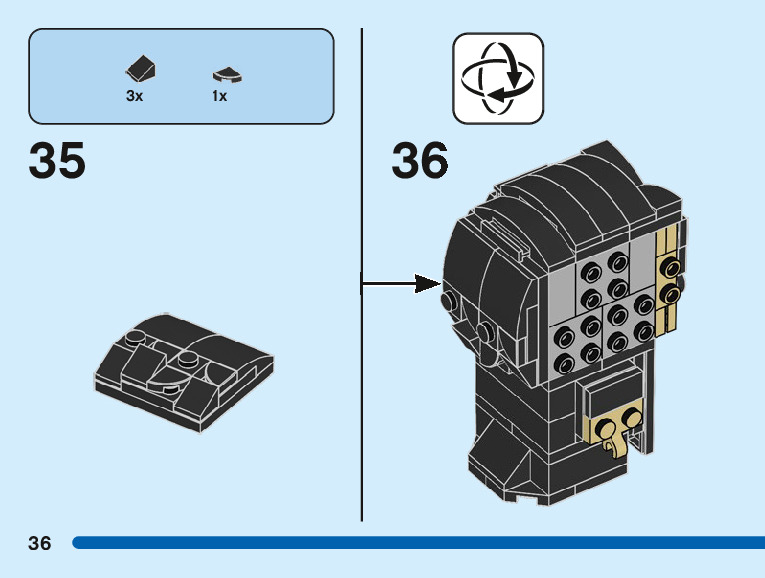 3x
1x

35

36

36