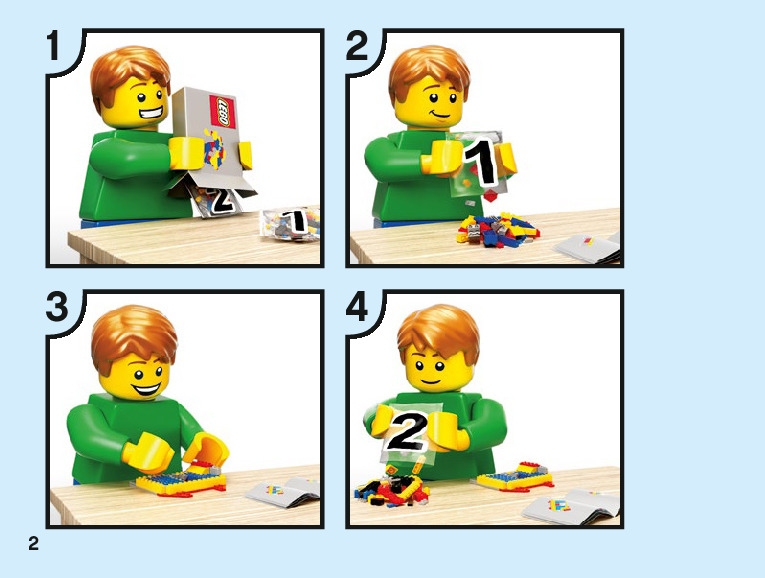 1

LEGO

2

1

2

1

3

4

2

2