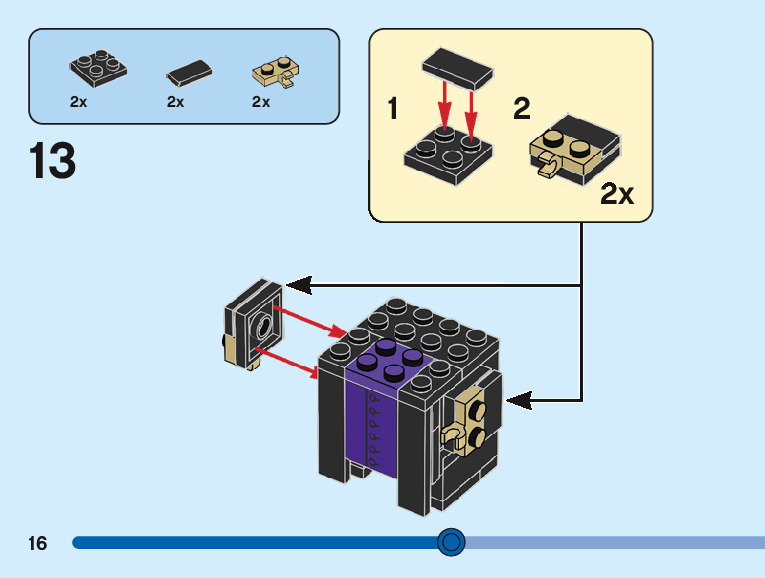 2x 2x 2x

13

1 2

2x

16