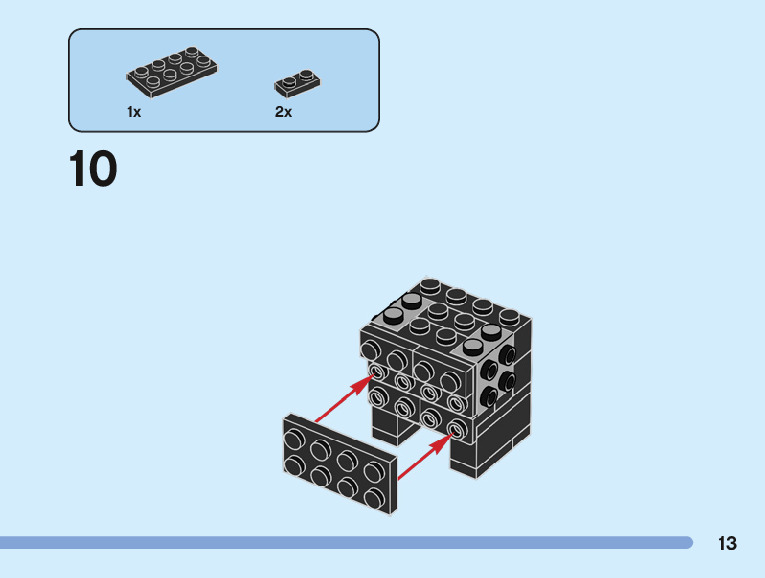 1x

2x

10

13