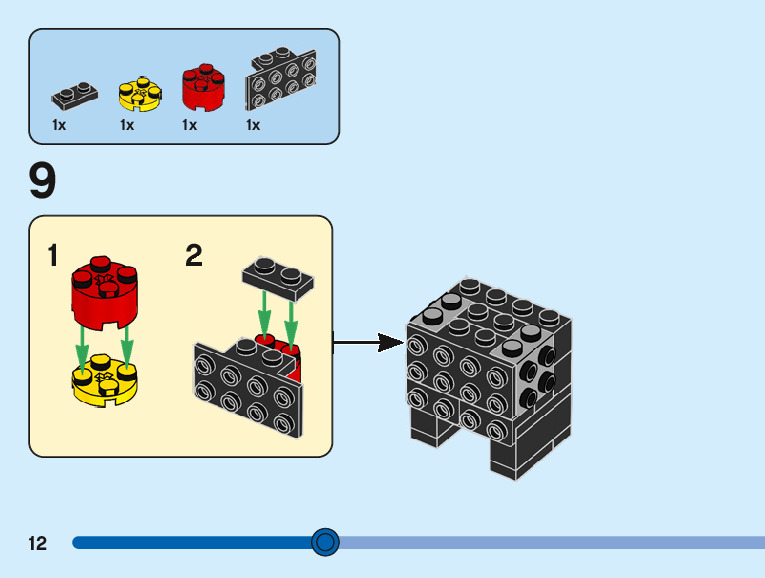 1x 1x 1x 1x

9

1

2

12