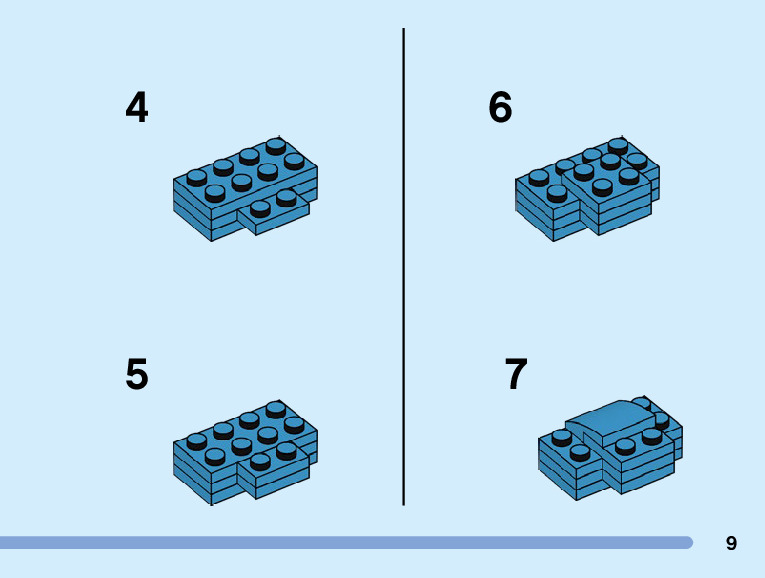 4

5

6

7

9