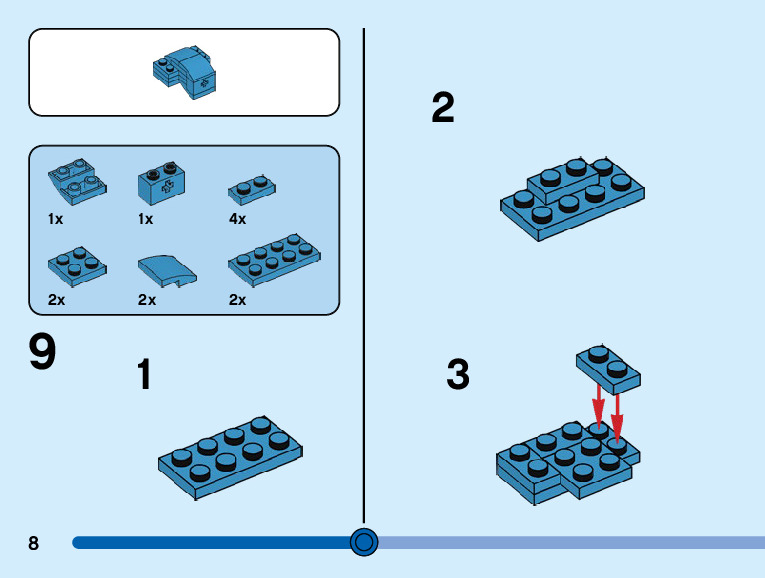 1x
1x
4x
2x
2x
2x

9

1

2

3

8