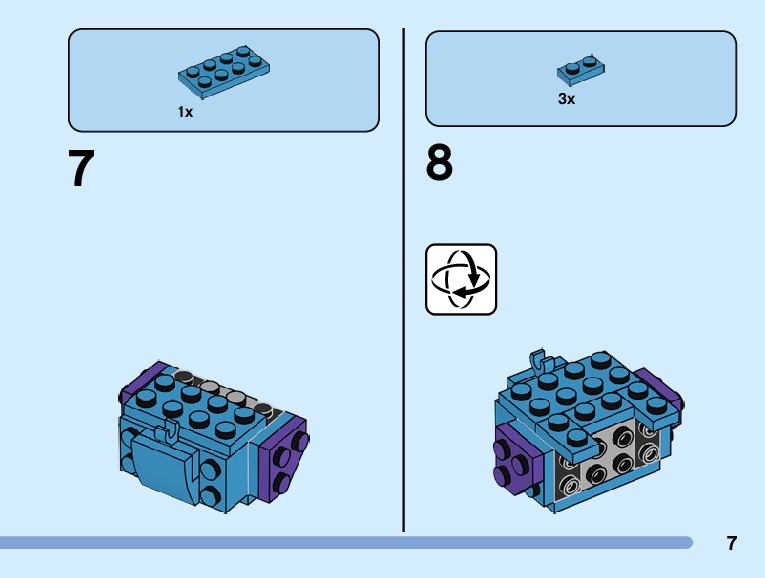 1x

7

3x

8

7