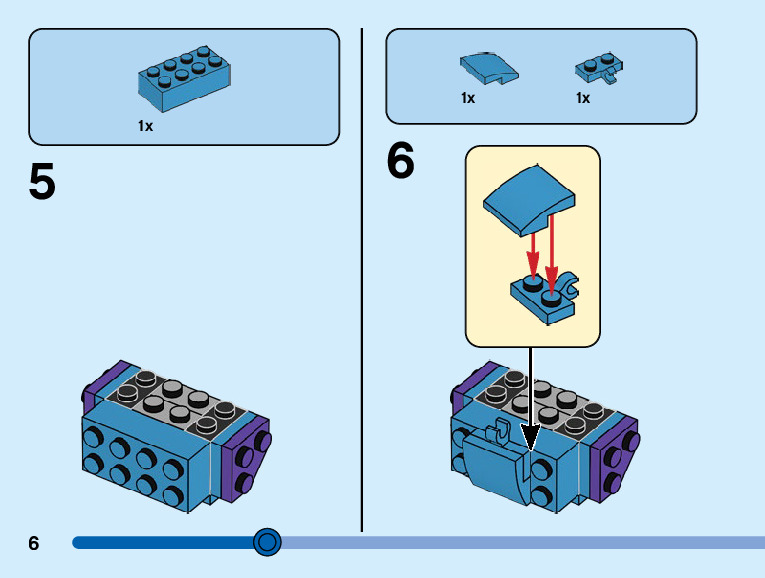 1x

5

1x

1x

6

6