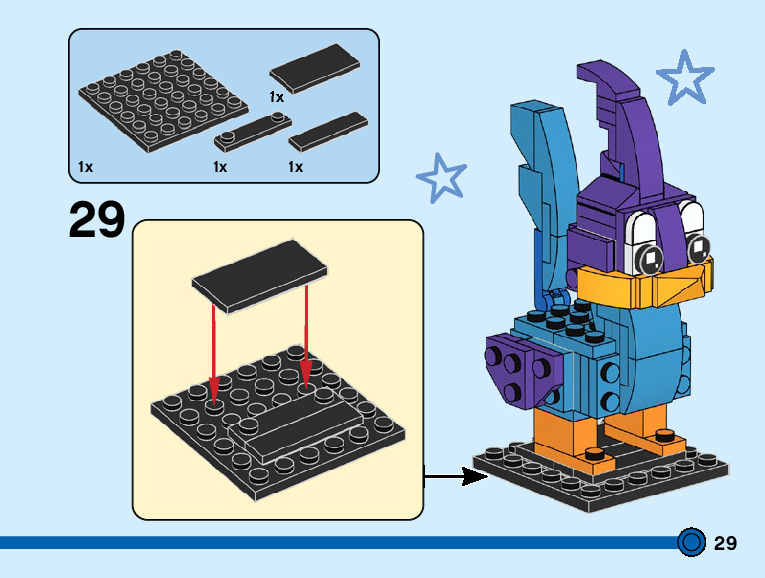 1x

1x

1x

1x

29

29