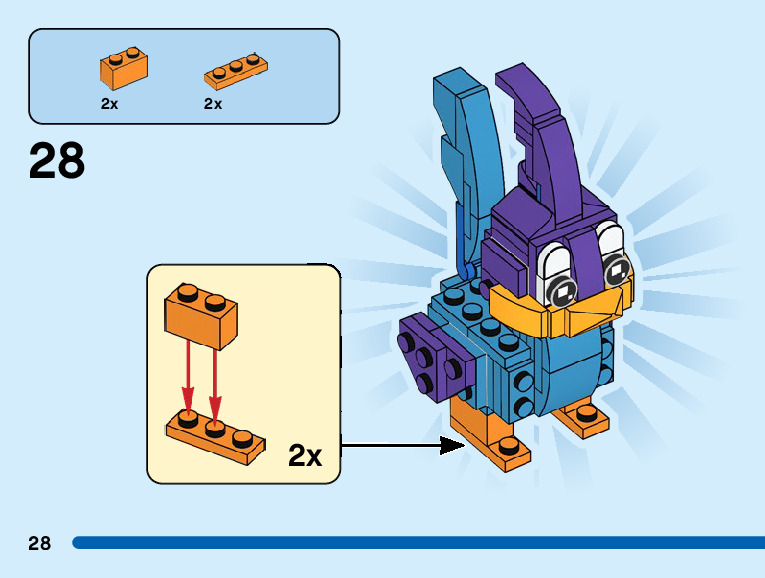 2x 2x

28

2x

28