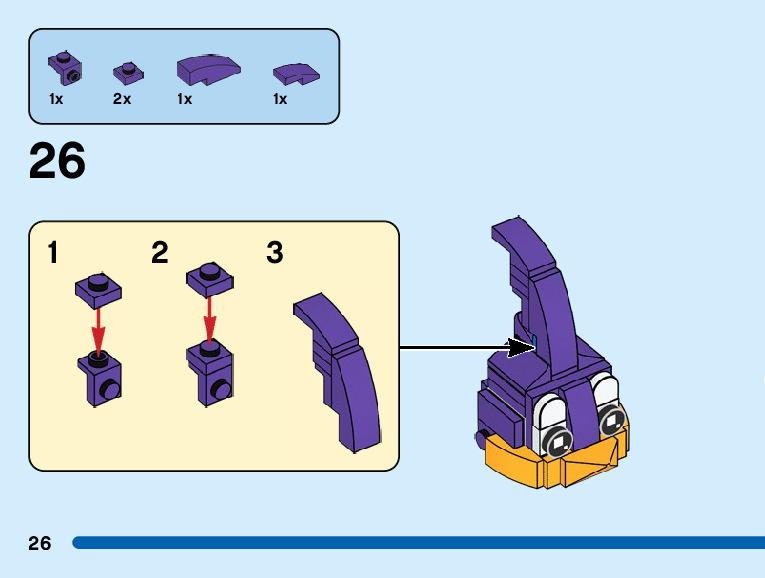 1x 2x 1x 1x

26

1 2 3

26