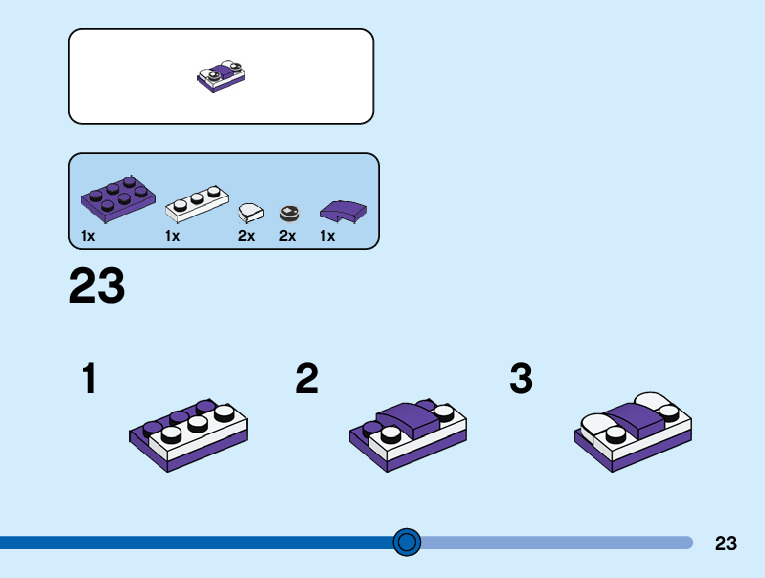 1x 1x 2x 2x 1x

23

1

2

3

23