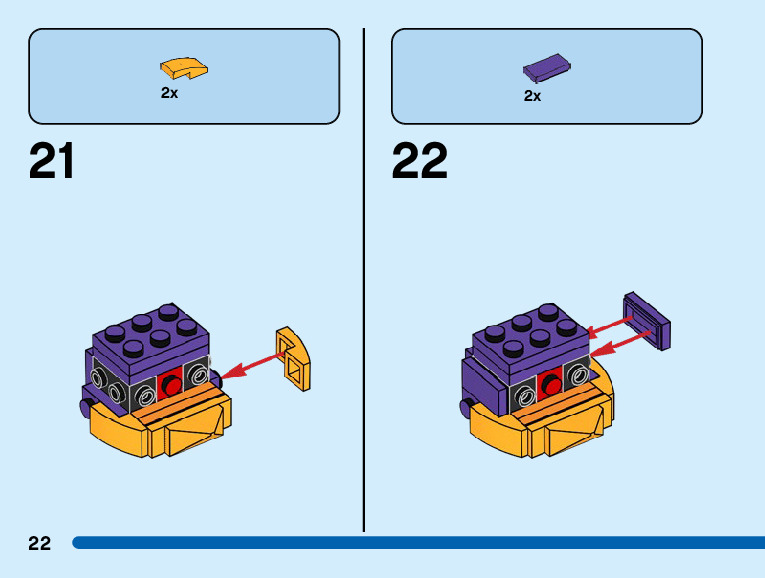 2x

21

2x

22

22