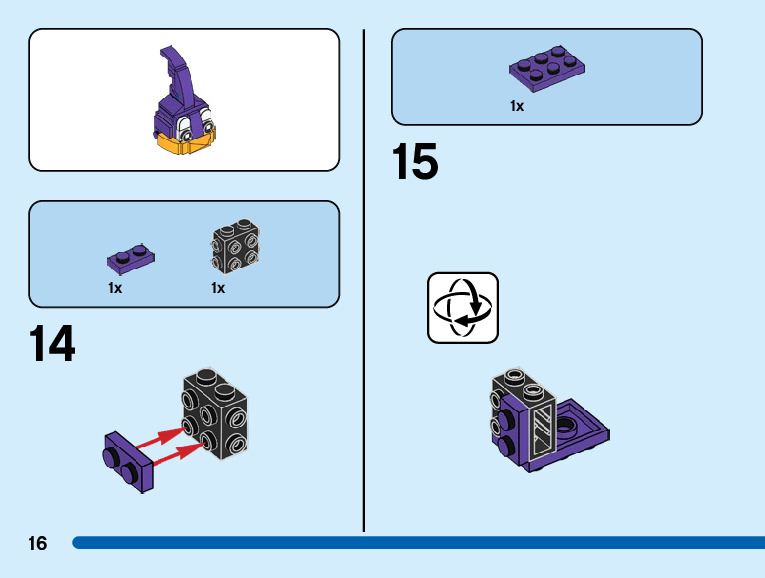 1x

1x

14

1x

15

16