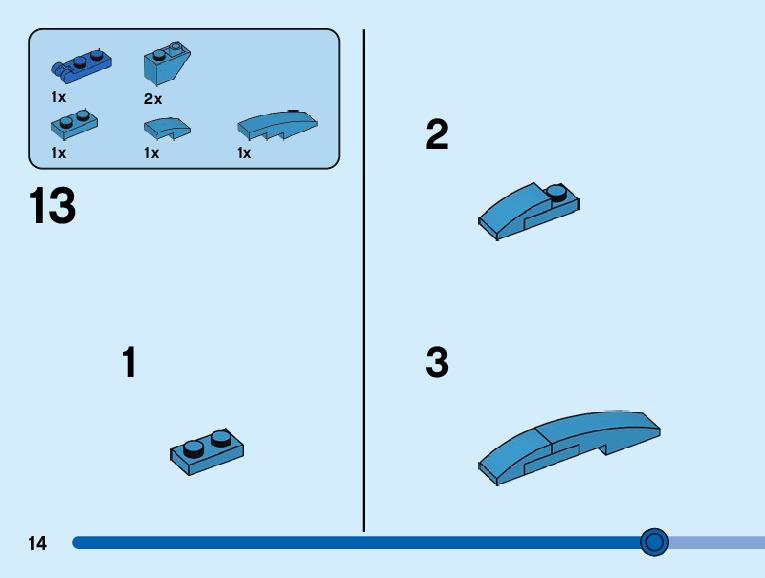 1x

2x

1x

1x

1x

13

1

2

3

14