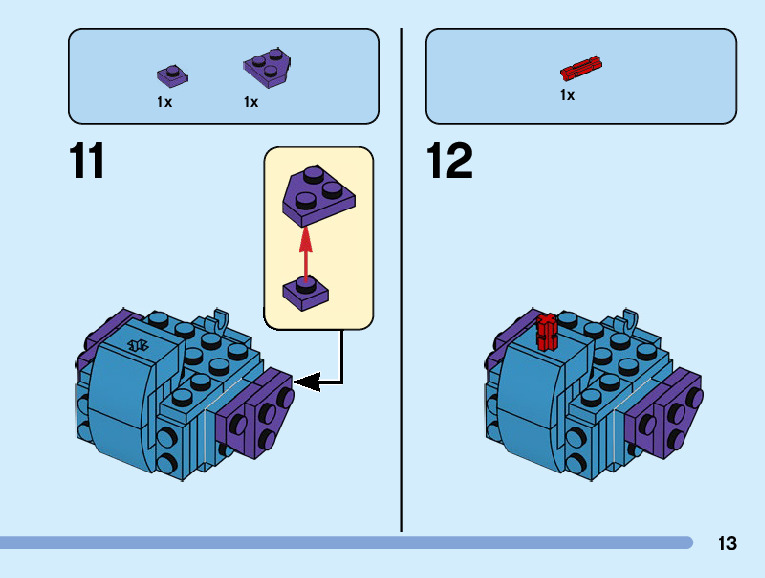 1x 1x

11

1x

12

13