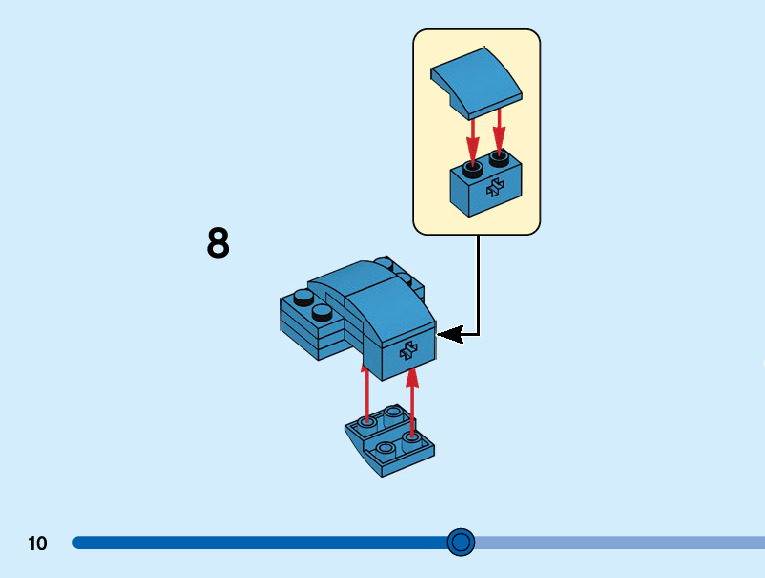 8

10