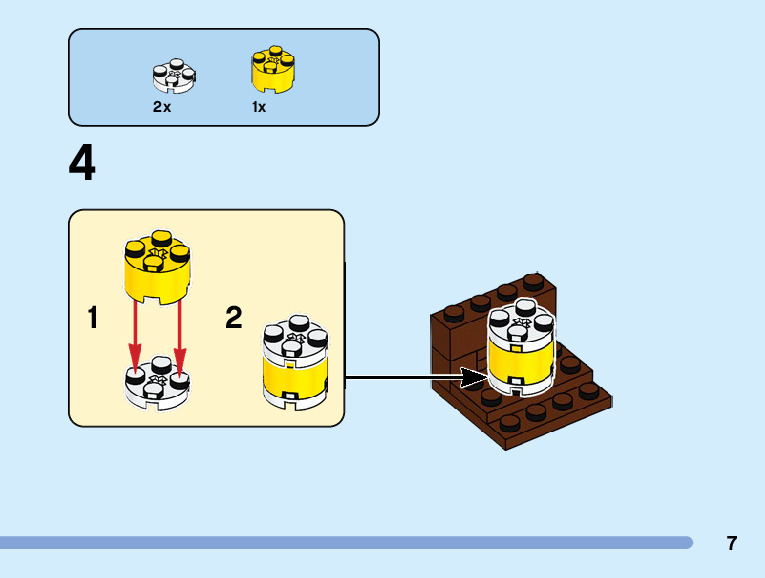 2x

1x

4

1

2

7