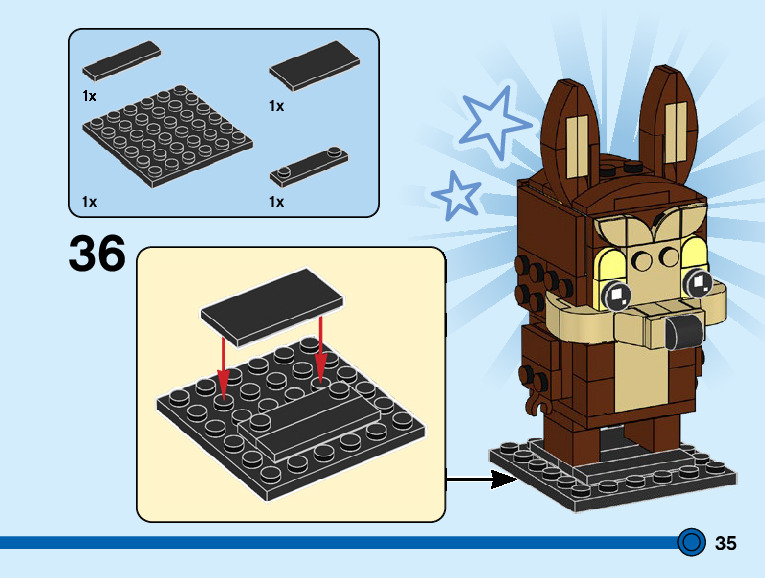 1x

1x

1x

1x

36

35