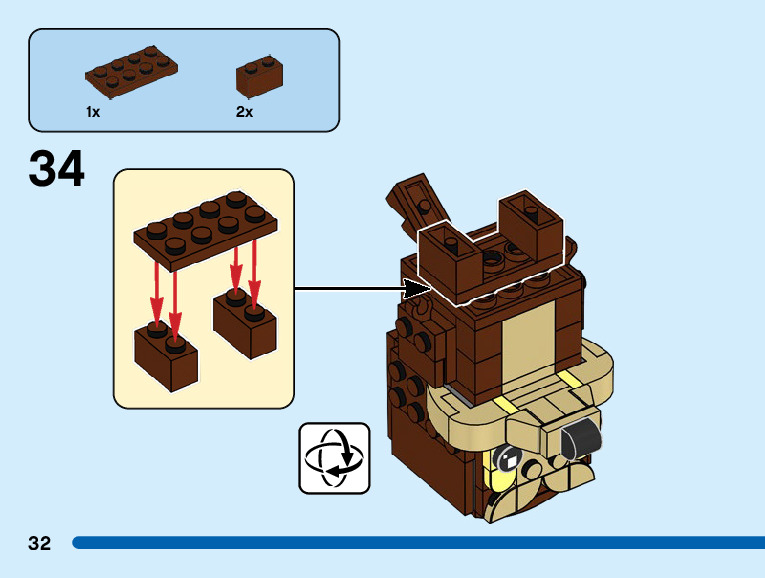 1x

2x

34

32