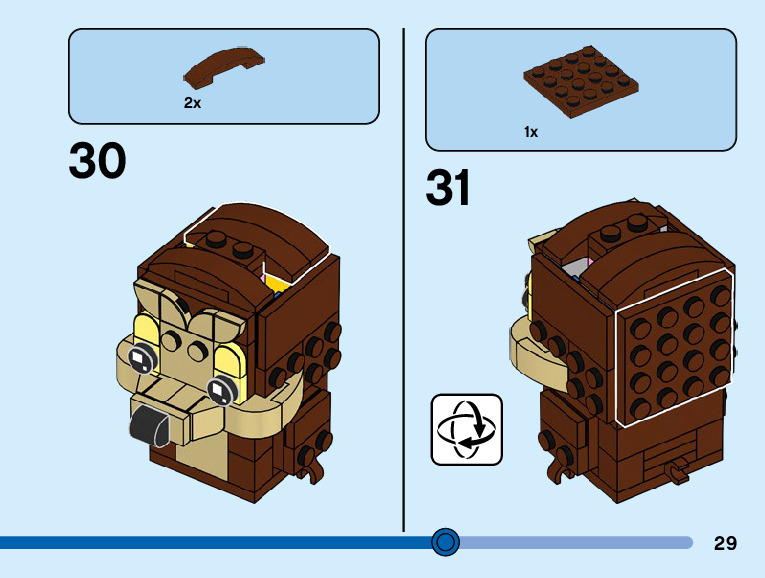 2x

30

1x

31

29