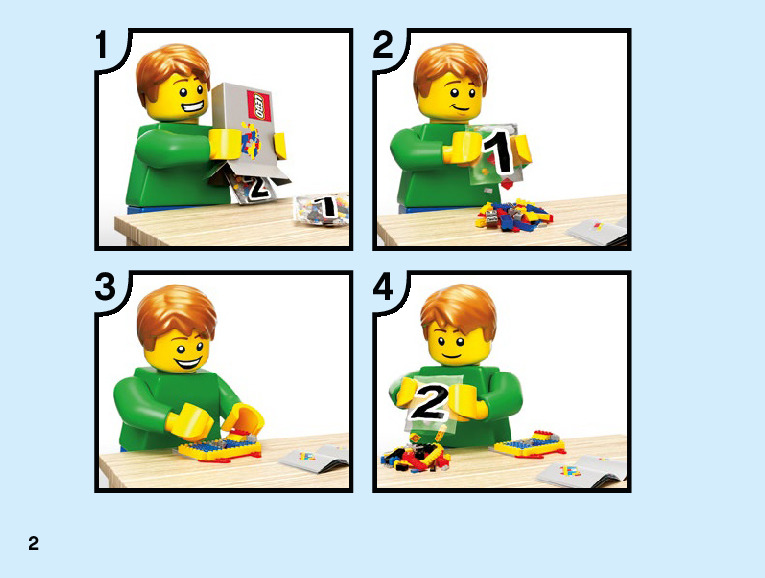 1

LEGO

2

1

2

1

3

4

2

2