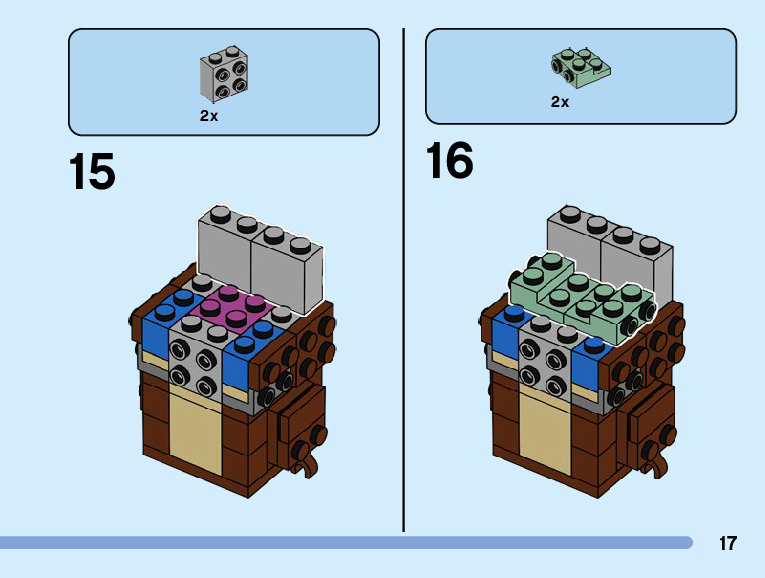 2x

15

2x

16

17