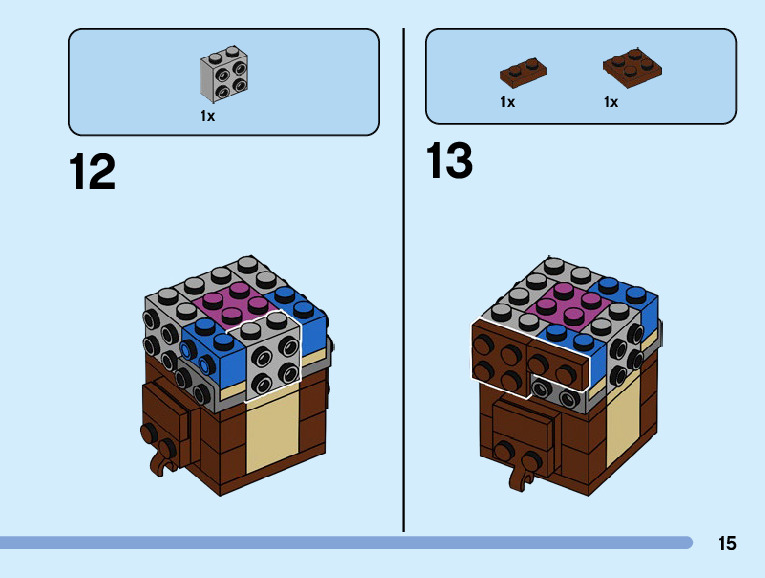 1x

12

1x 1x

13

15