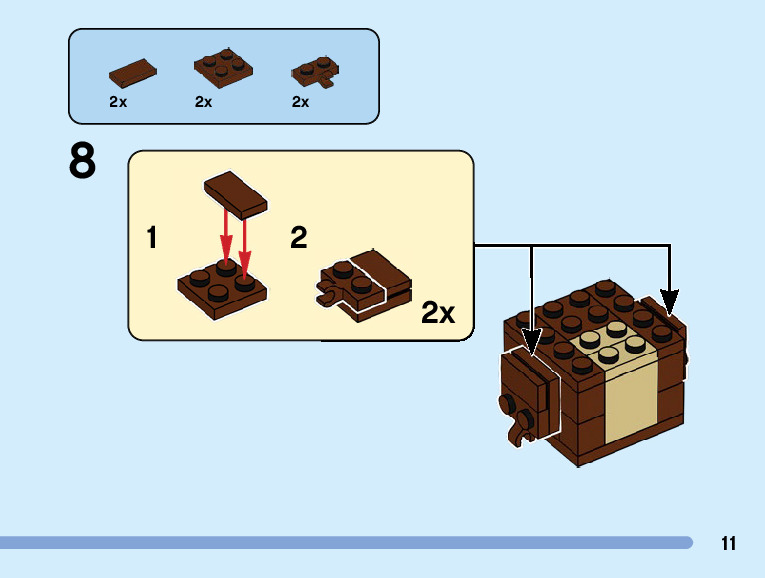 2x 2x 2x

8

1

2

2x

11