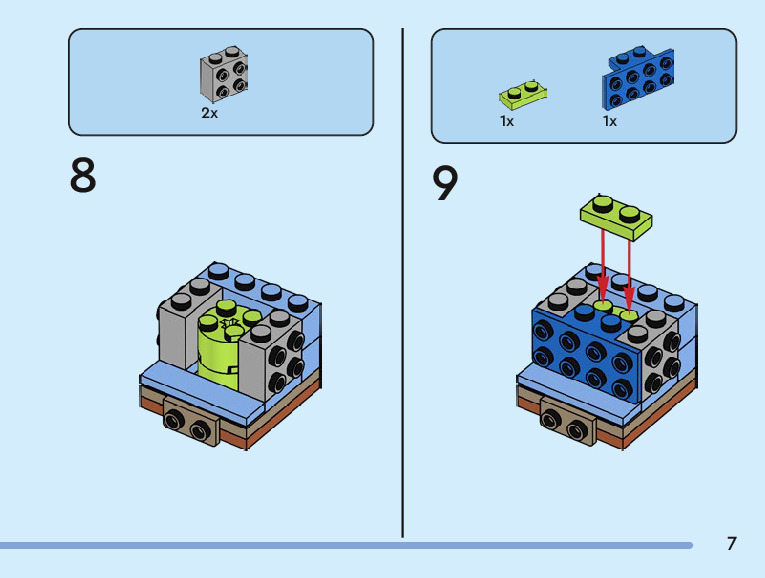 2x

8

1x

1x

9

7