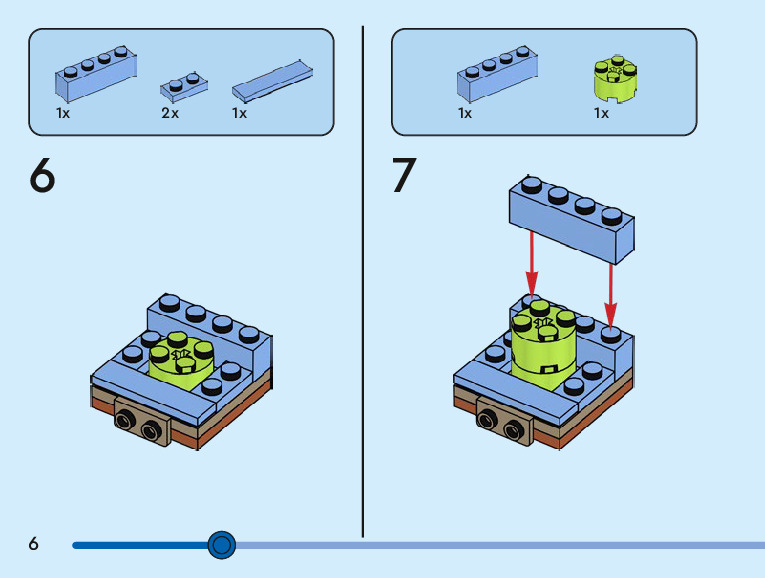 1x 2x 1x

6

1x 1x

7

6