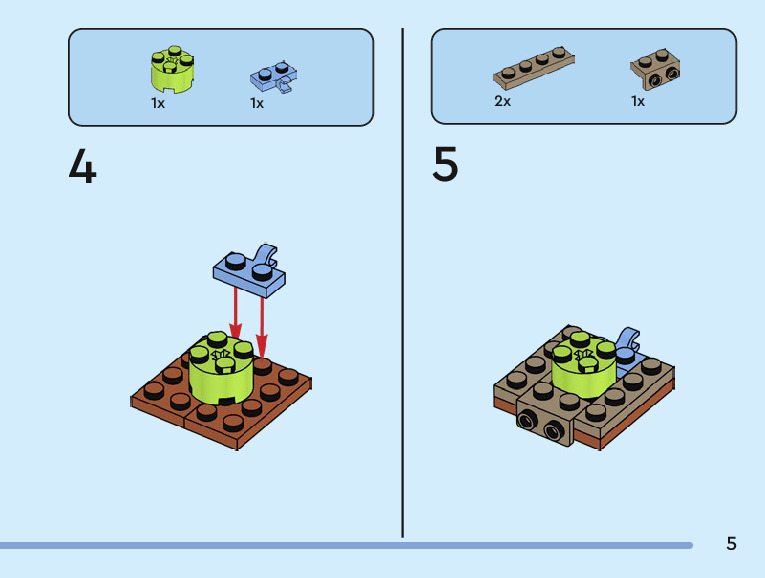 1x 1x

4

2x 1x

5

5