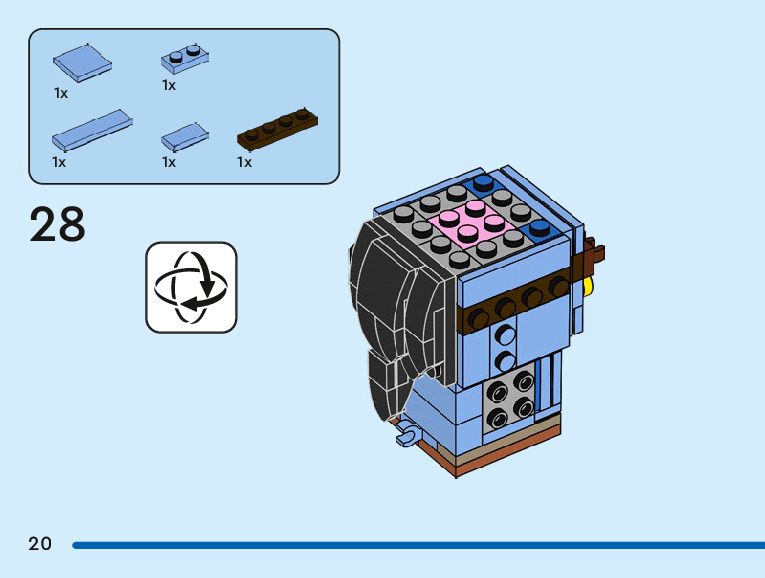 1x
1x
1x
1x
1x

28

20