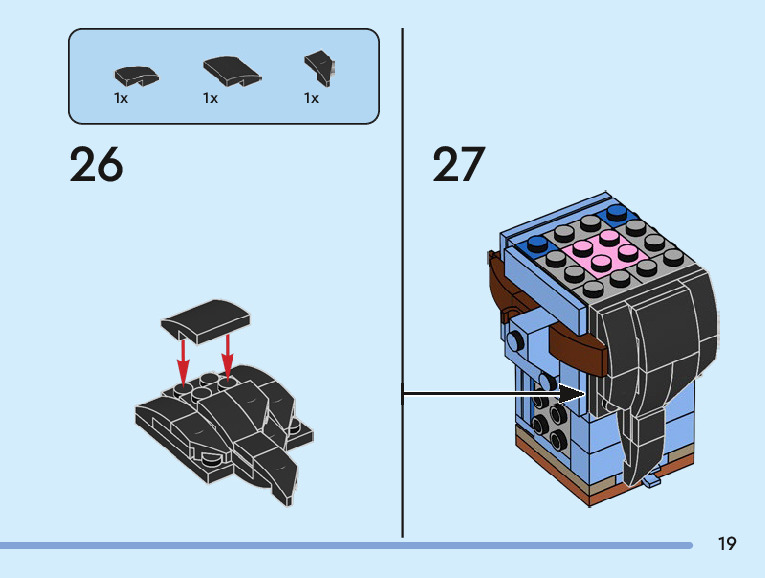 1x 1x 1x

26

27

19