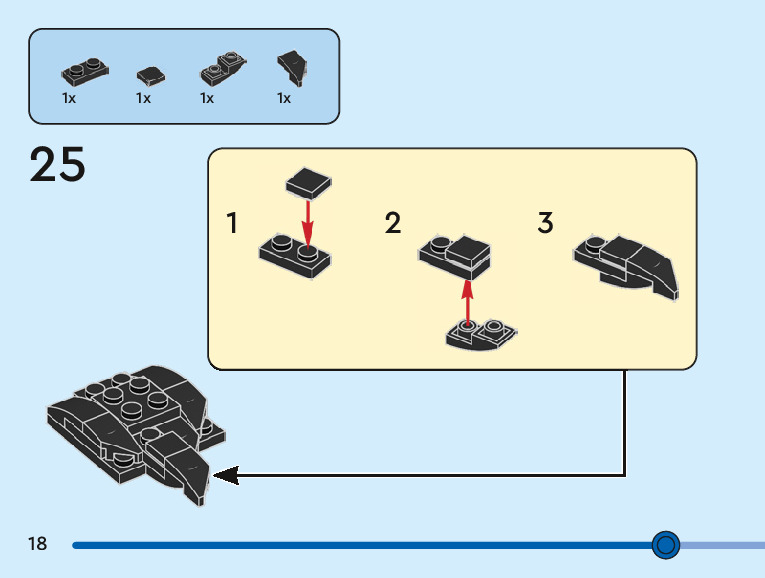 1x 1x 1x 1x

25

1

2

3

18