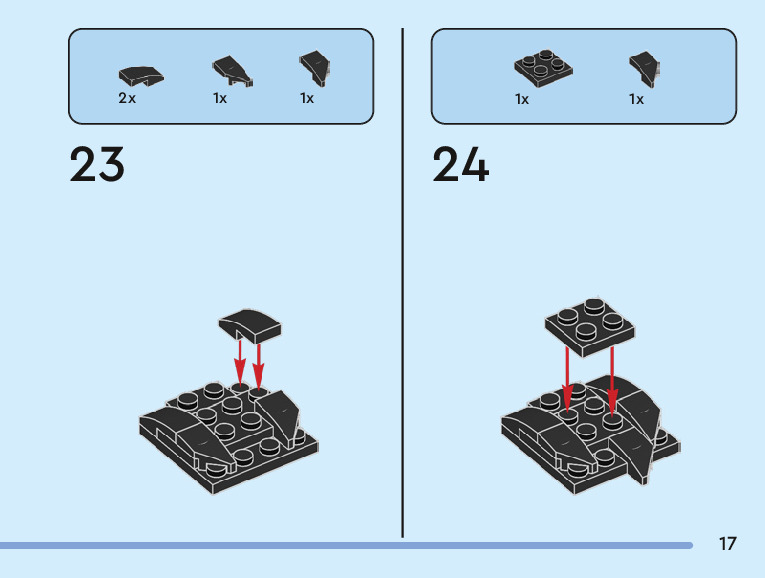 2x 1x 1x

23

1x 1x

24

17