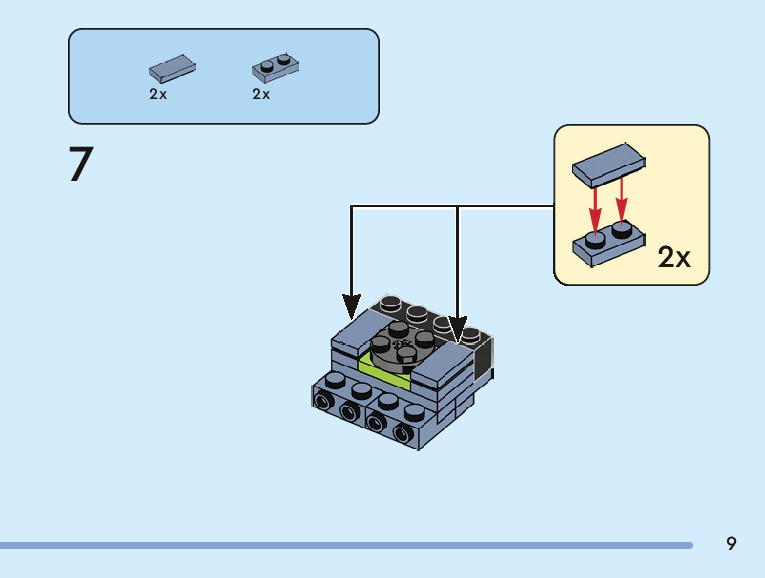 2x 2x

7

2x

9