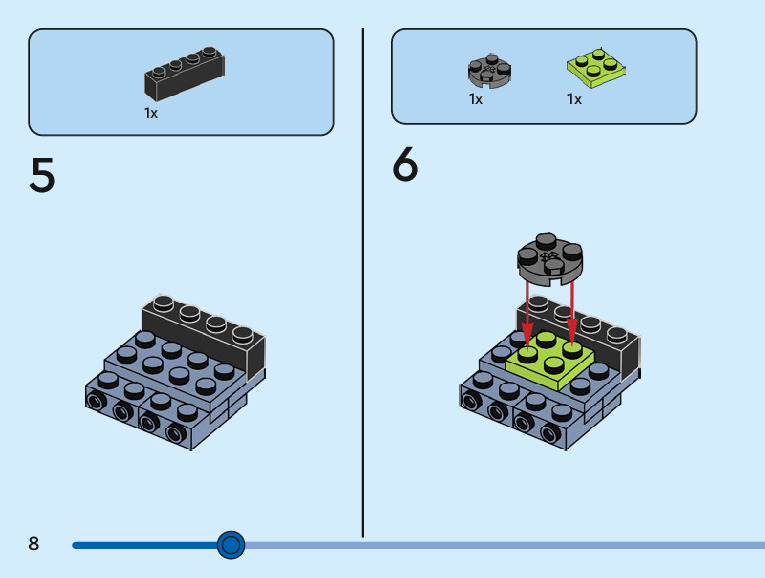 1x

5

1x 1x

6

8