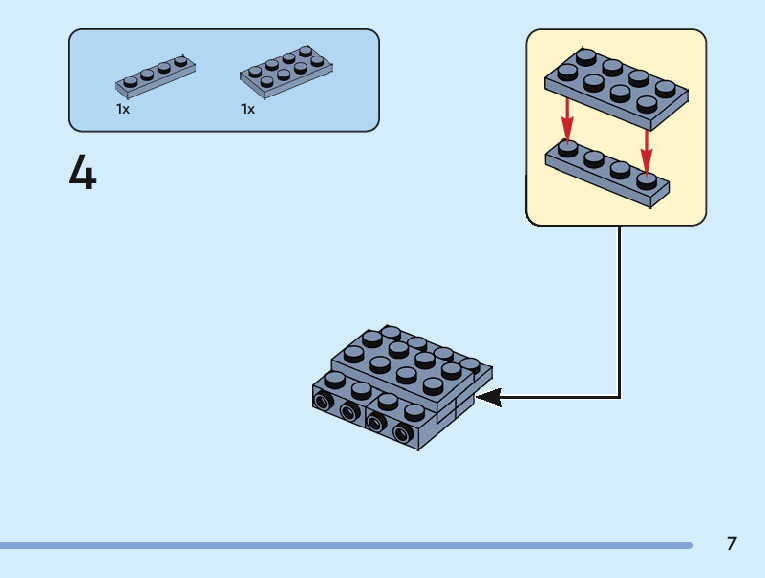 1x
1x

4

7