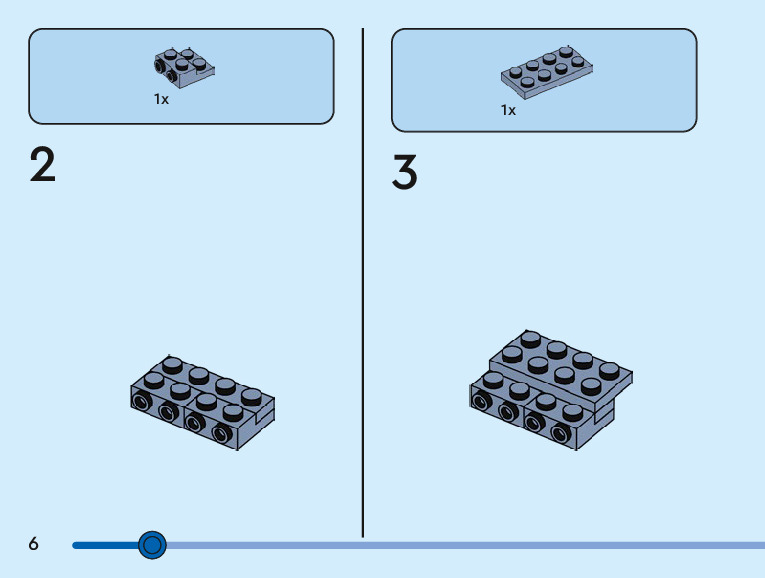 1x

2

1x

3

6