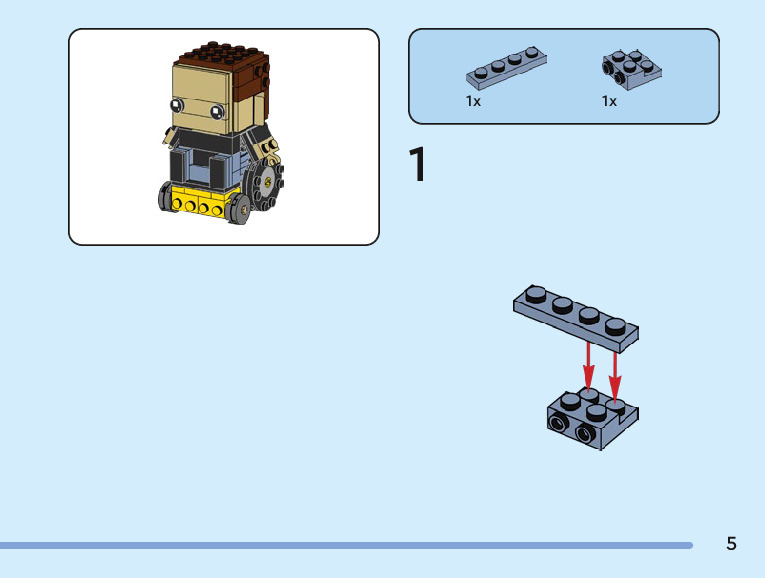 1x

1x

1

5